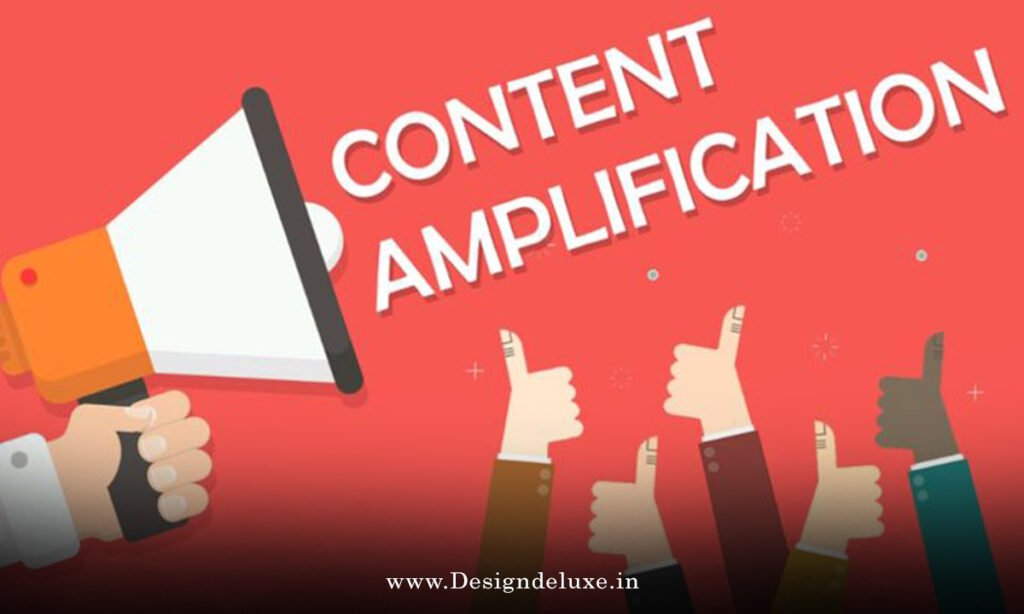 CONTENT AMPLIFICATION

www.Designdeluxe.in